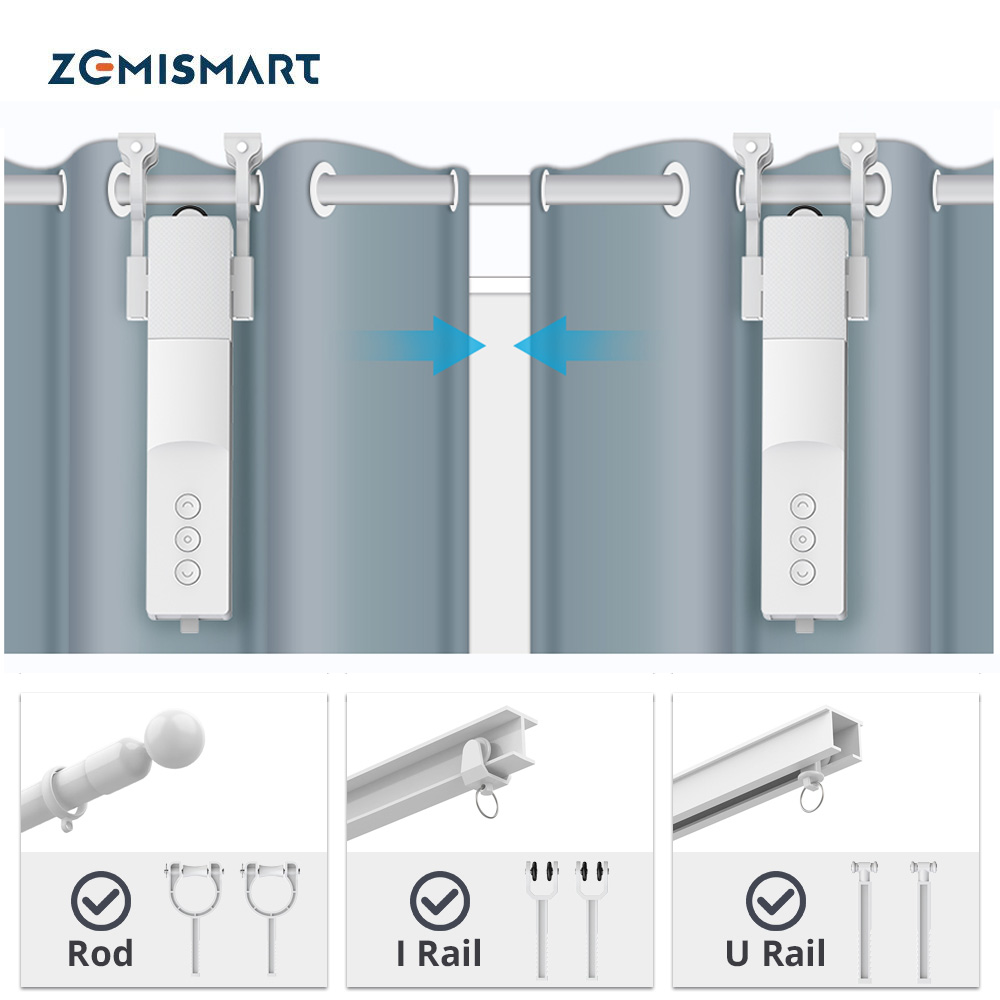 ZEMISMART

Rod

I Rail

U Rail